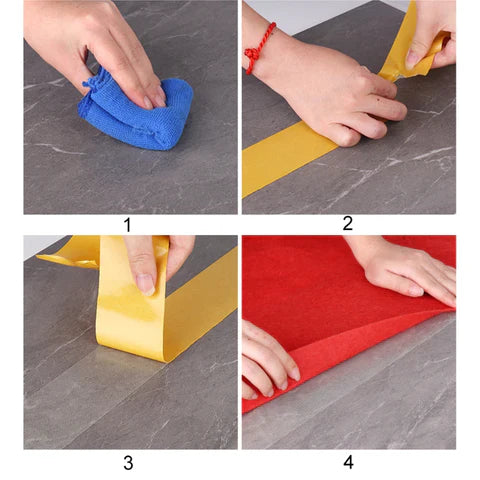 1

2

3

4