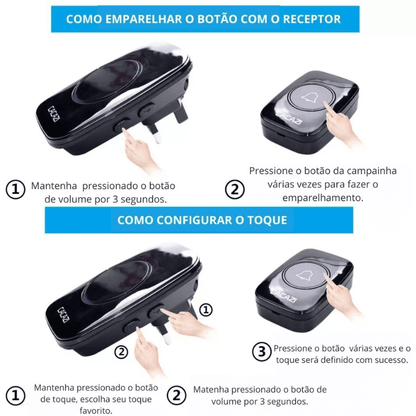 COMO EMPARELHAR O BOTÃO COM O RECEPTOR

CACAZI

CACAZI

① Mantenha pressionado o botão de volume por 3 segundos.

② Pressione o botão da campainha várias vezes para fazer o emparelhamento.

COMO CONFIGURAR O TOQUE

CACAZI

①

②

CACAZI

③ Pressione o botão várias vezes e o toque será definido com sucesso.

① Mantenha pressionado o botão de toque, escolha seu toque favorito.

② Matenha pressionado o botão de volume por 3 segundos.