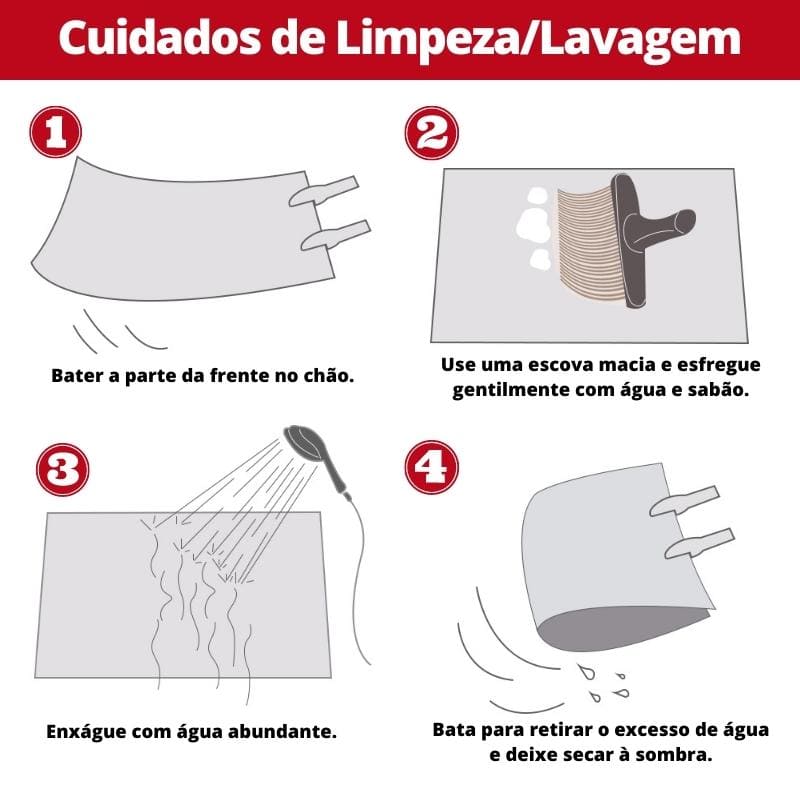 Cuidados de Limpeza/Lavagem

1

Bater a parte da frente no chão.

2

Use uma escova macia e esfregue gentilmente com água e sabão.

3

Enxágue com água abundante.

4

Bata para retirar o excesso de água e deixe secar à sombra.