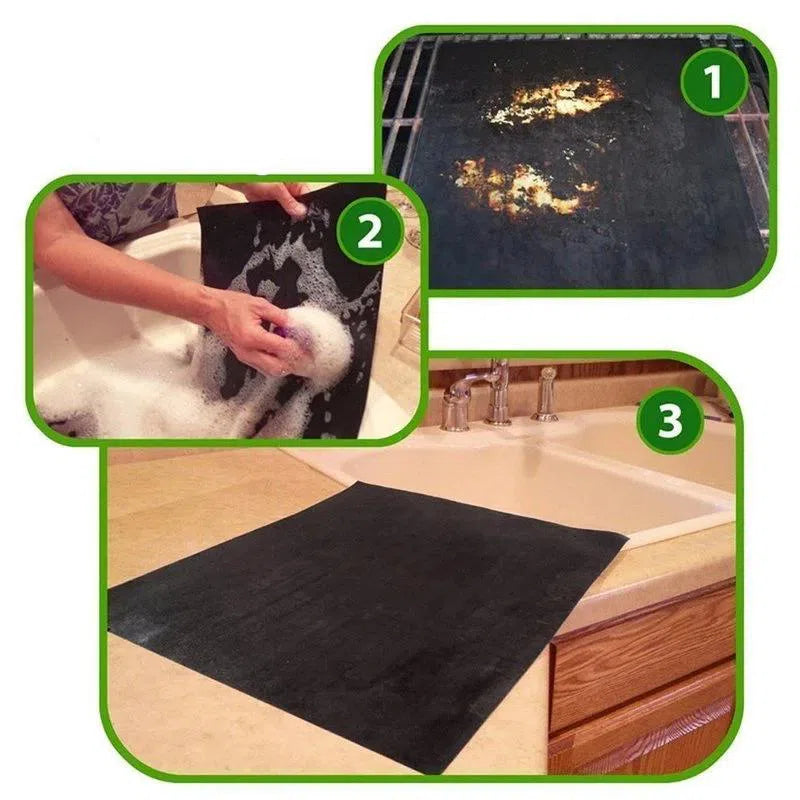 1

2

3