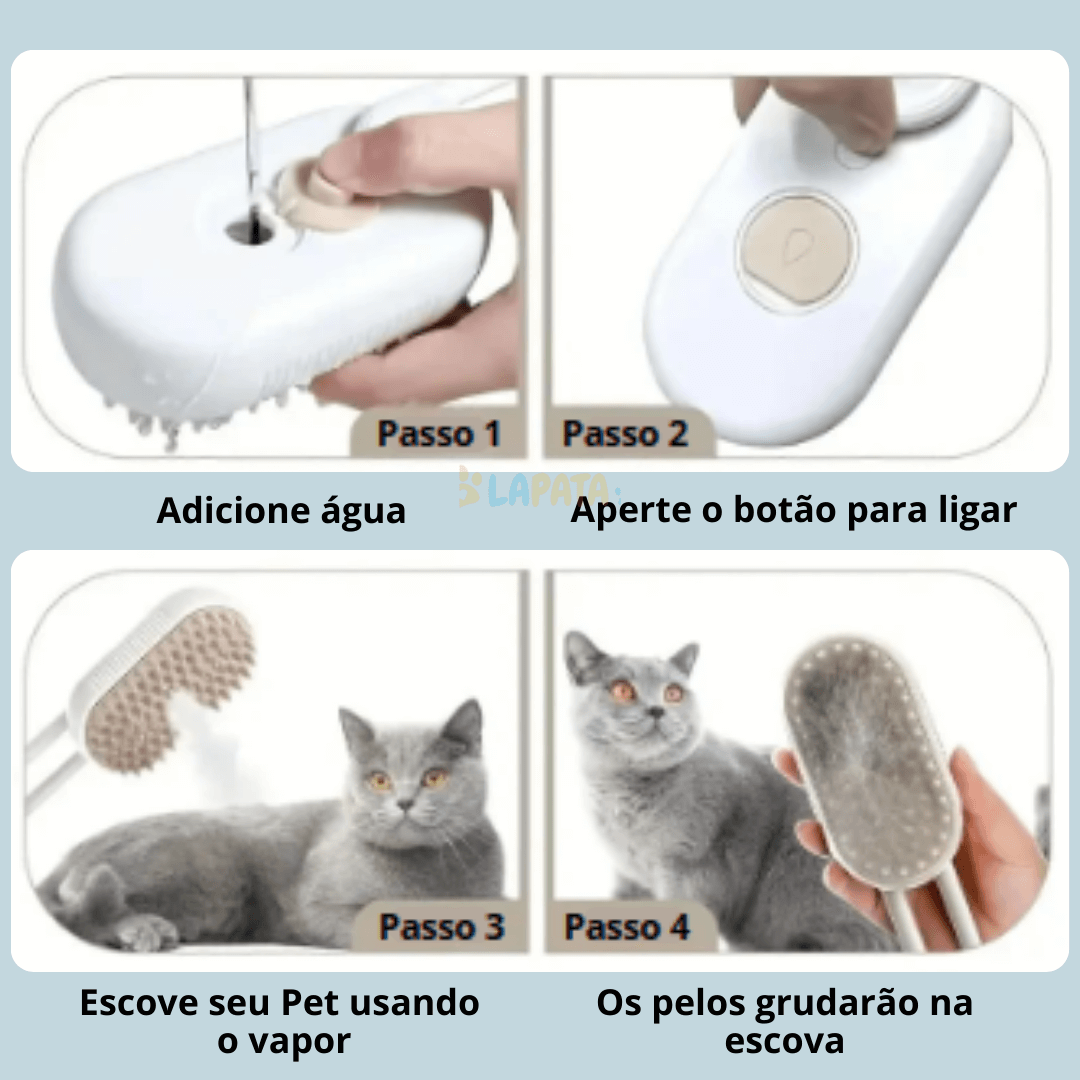 Passo 1

Passo 2

Adicione água

LAPATA

Aperte o botão para ligar

Passo 3

Passo 4

Escove seu Pet usando o vapor

Os pelos grudarão na escova