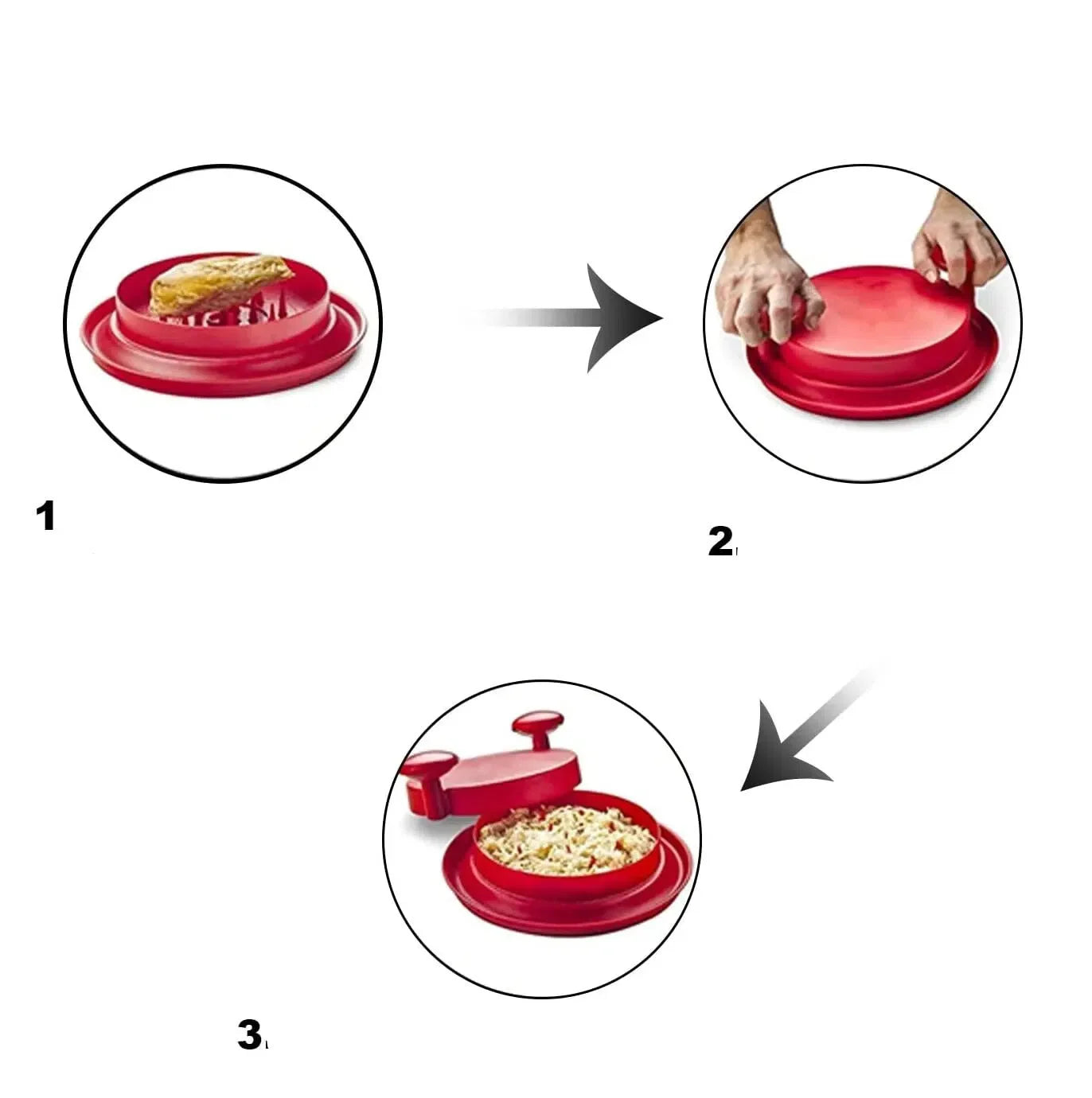 1

2

3