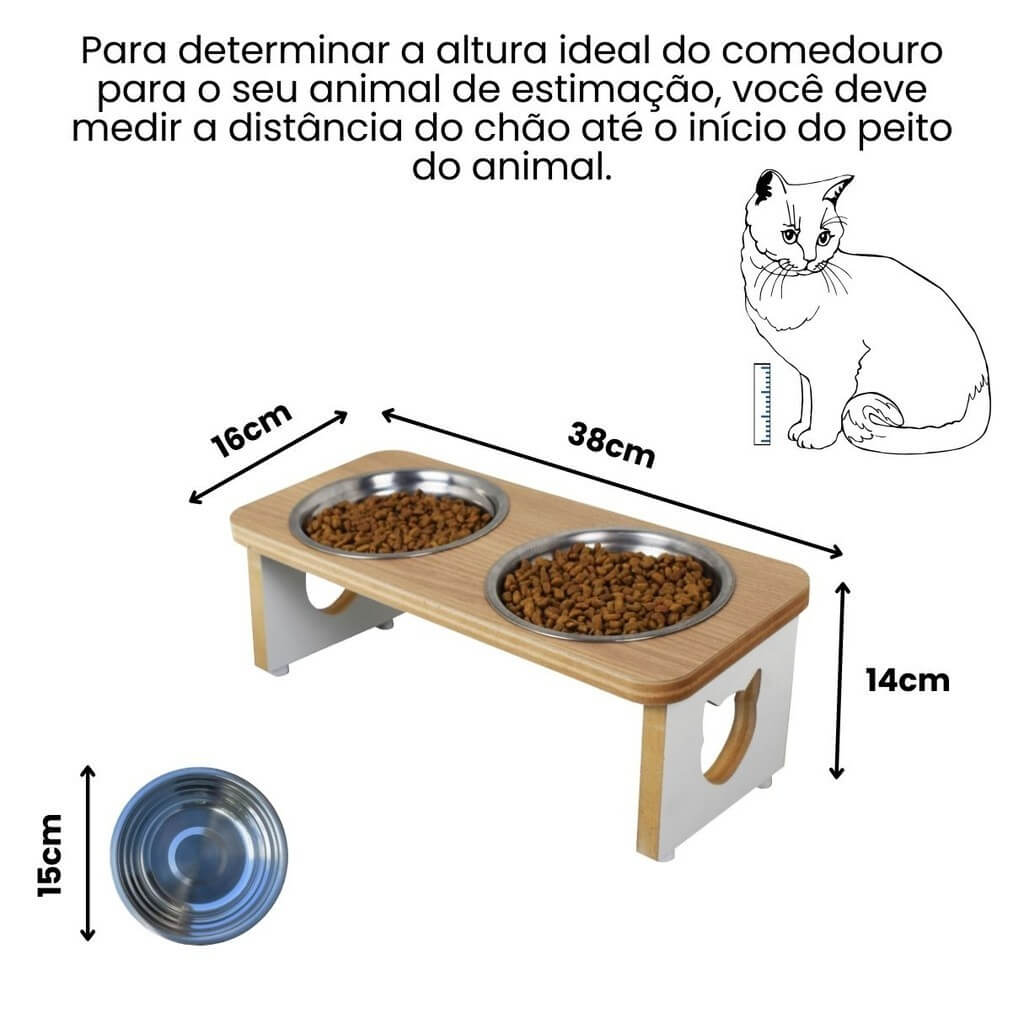 Para determinar a altura ideal do comedouro para o seu animal de estimação, você deve medir a distância do chão até o início do peito do animal.

16cm

38cm

14cm

15cm