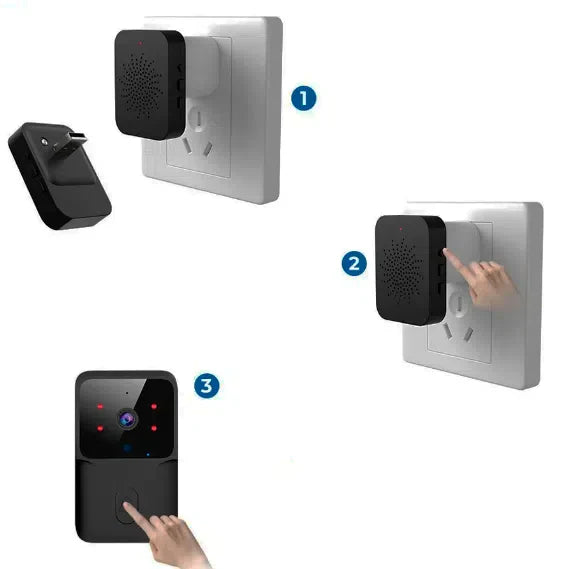 1

2

3